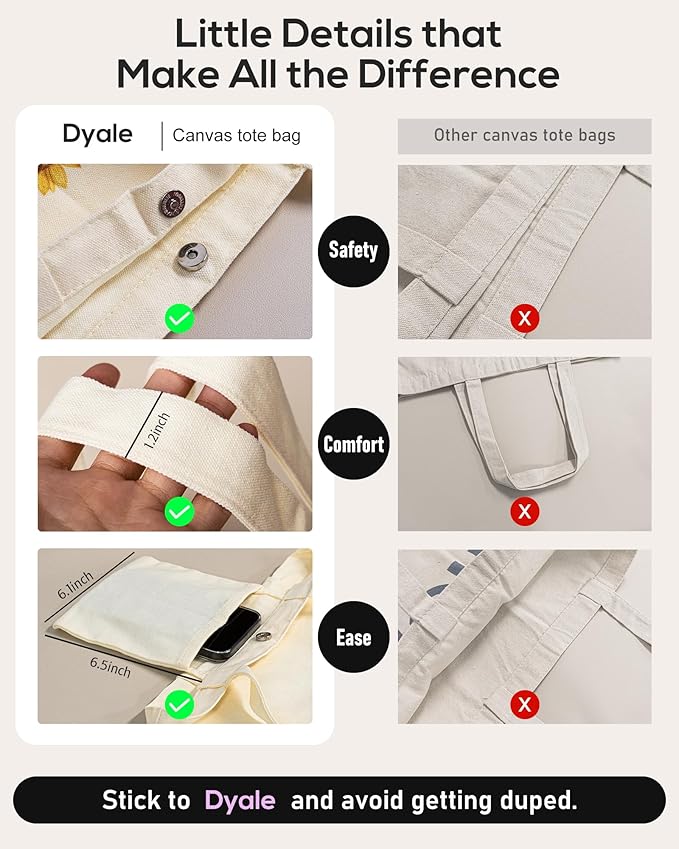 Little Details that
Make All the Difference

Dyale | Canvas tote bag

Other canvas tote bags

Safety

1.2inch

Comfort

6.1inch

6.5inch

Ease

Stick to Dyale and avoid getting duped.