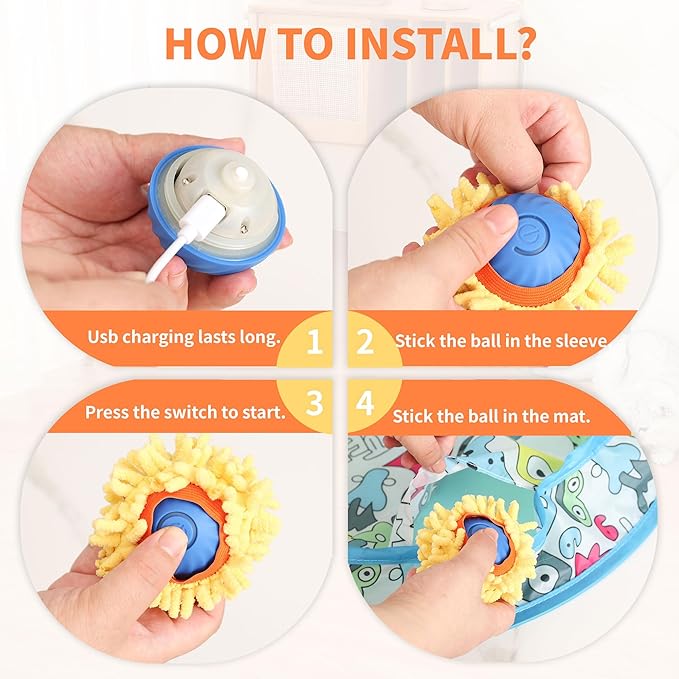 HOW TO INSTALL?

Usb charging lasts long.

1

2

Stick the ball in the sleeve

Press the switch to start.

3

4

Stick the ball in the mat.