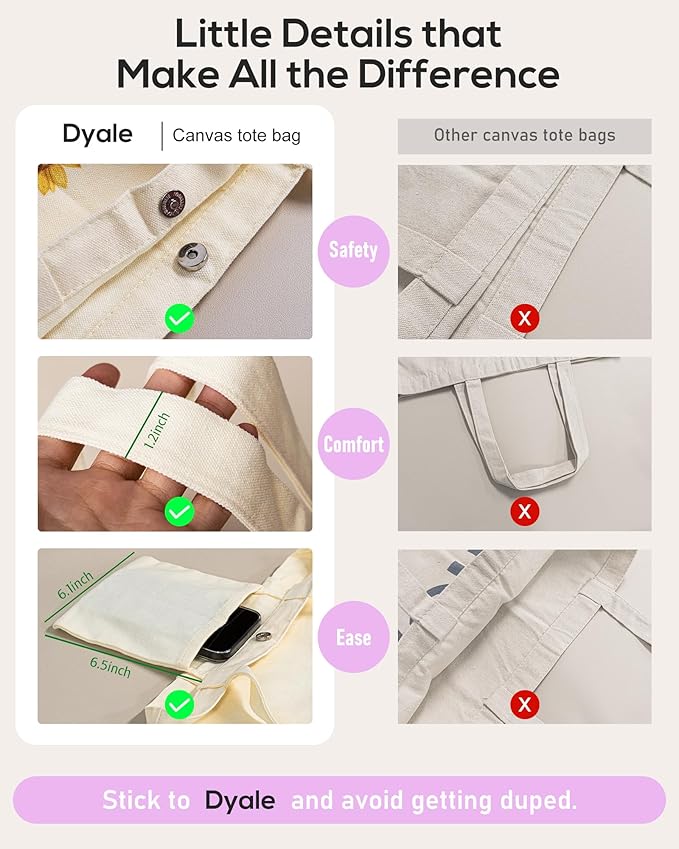 Little Details that Make All the Difference

Dyale | Canvas tote bag

Other canvas tote bags

Safety

1.2inch

Comfort

6.1inch

6.5inch

Ease

Stick to Dyale and avoid getting duped.