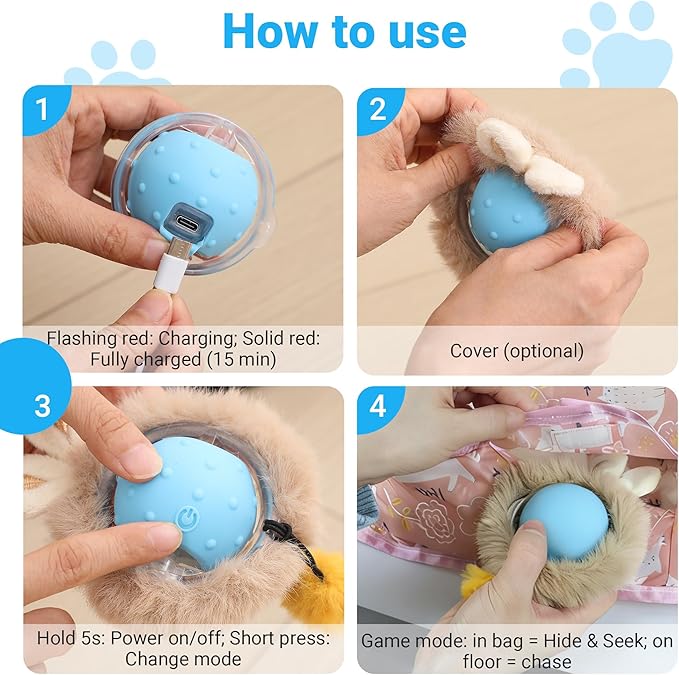 How to use

1

Flashing red: Charging; Solid red: Fully charged (15 min)

2

Cover (optional)

3

Hold 5s: Power on/off; Short press: Change mode

4

Game mode: in bag = Hide & Seek; on floor = chase