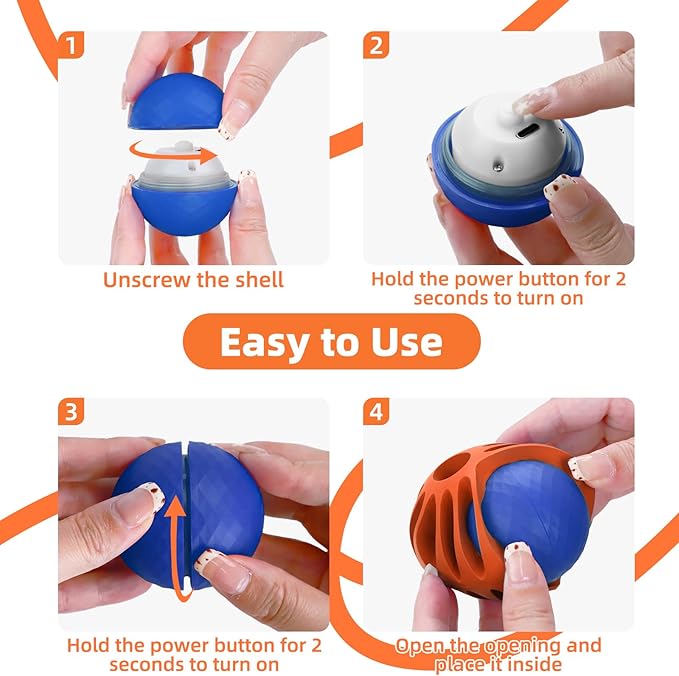 1

Unscrew the shell

2

Hold the power button for 2 seconds to turn on

Easy to Use

3

Hold the power button for 2 seconds to turn on

4

Open the opening and place it inside