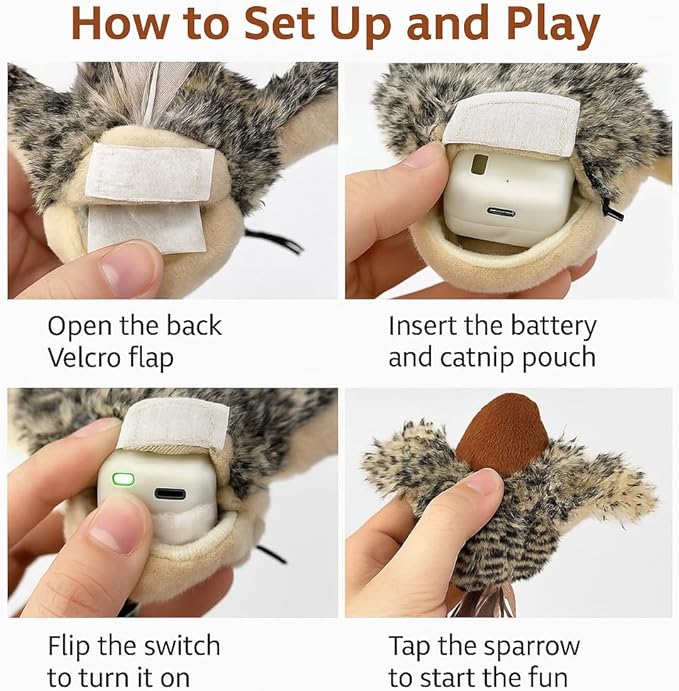 How to Set Up and Play

Open the back Velcro flap

Insert the battery and catnip pouch

Flip the switch to turn it on

Tap the sparrow to start the fun