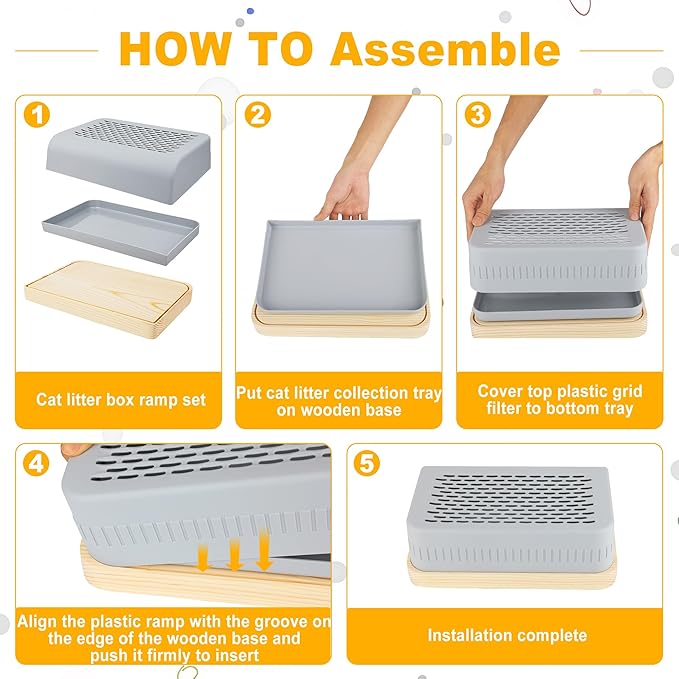 HOW TO Assemble

1
Cat litter box ramp set

2
Put cat litter collection tray on wooden base

3
Cover top plastic grid filter to bottom tray

4
Align the plastic ramp with the groove on the edge of the wooden base and push it firmly to insert

5
Installation complete