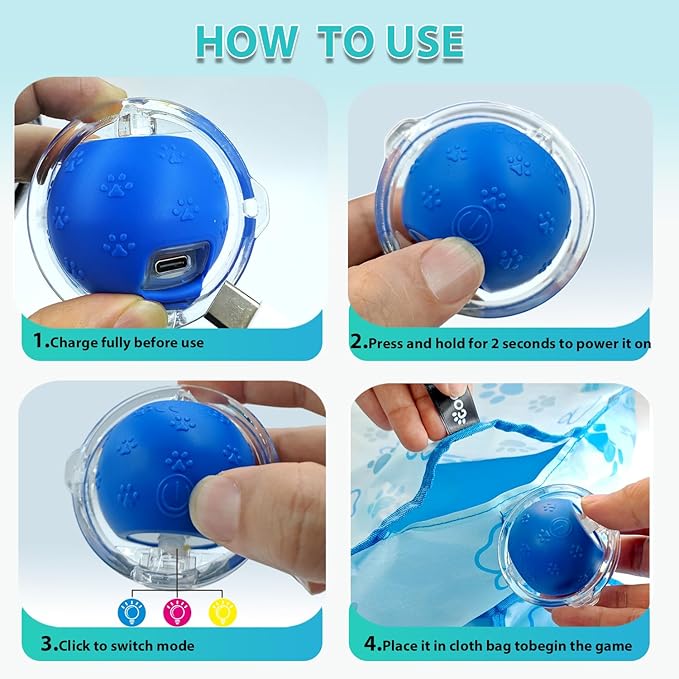 HOW TO USE

1.Charge fully before use

2.Press and hold for 2 seconds to power it on

3.Click to switch mode

4.Place it in cloth bag tobegin the game