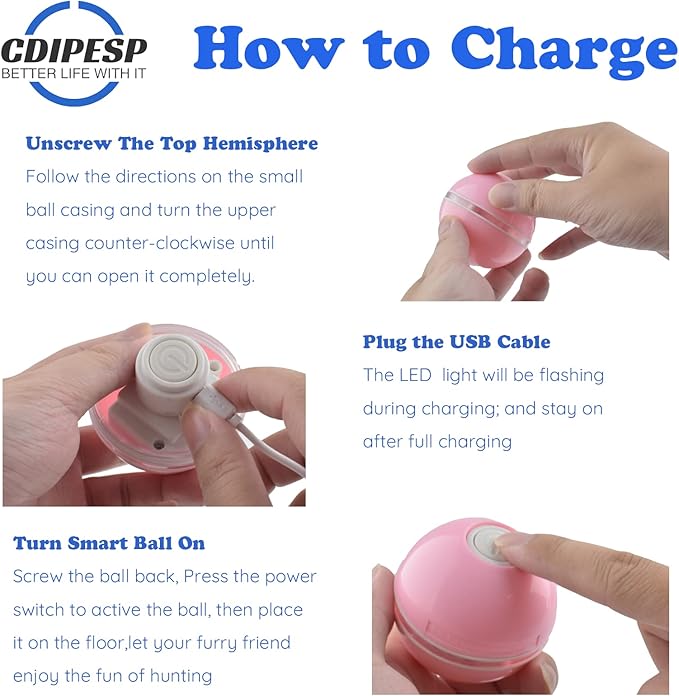 CDIPESP
BETTER LIFE WITH IT

How to Charge

Unscrew The Top Hemisphere
Follow the directions on the small ball casing and turn the upper casing counter-clockwise until you can open it completely.

Plug the USB Cable
The LED light will be flashing during charging; and stay on after full charging

Turn Smart Ball On
Screw the ball back, Press the power switch to active the ball, then place it on the floor,let your furry friend enjoy the fun of hunting