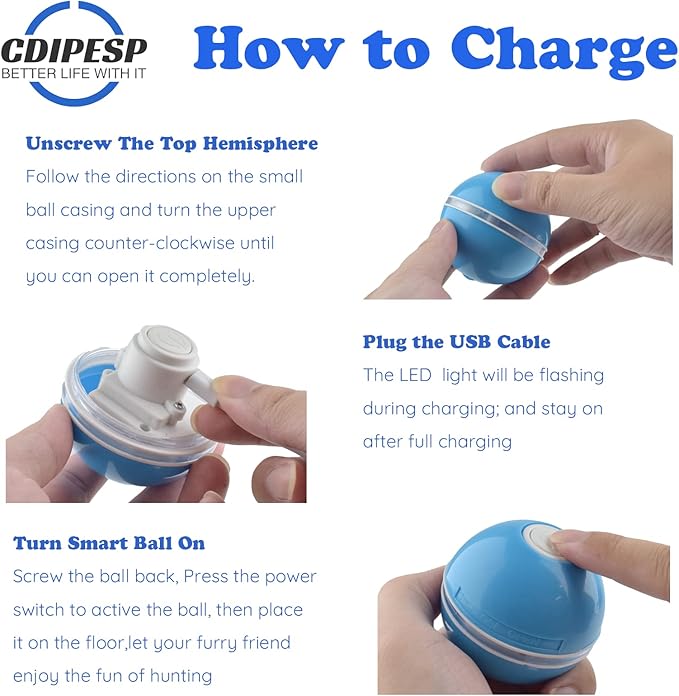 CDIPESP
BETTER LIFE WITH IT

How to Charge

Unscrew The Top Hemisphere
Follow the directions on the small ball casing and turn the upper casing counter-clockwise until you can open it completely.

Plug the USB Cable
The LED light will be flashing during charging; and stay on after full charging

Turn Smart Ball On
Screw the ball back, Press the power switch to active the ball, then place it on the floor,let your furry friend enjoy the fun of hunting