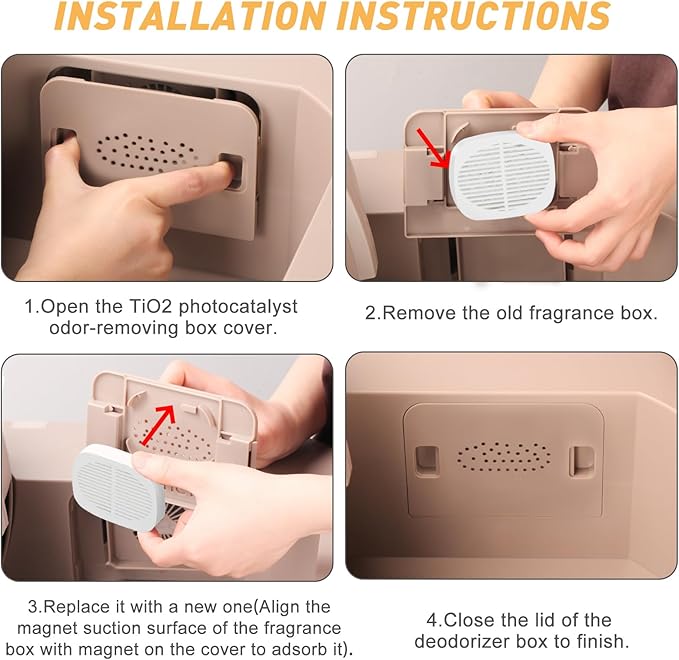 INSTALLATION INSTRUCTIONS

1.Open the TiO2 photocatalyst odor-removing box cover.

2.Remove the old fragrance box.

3.Replace it with a new one(Align the magnet suction surface of the fragrance box with magnet on the cover to adsorb it).

4.Close the lid of the deodorizer box to finish.