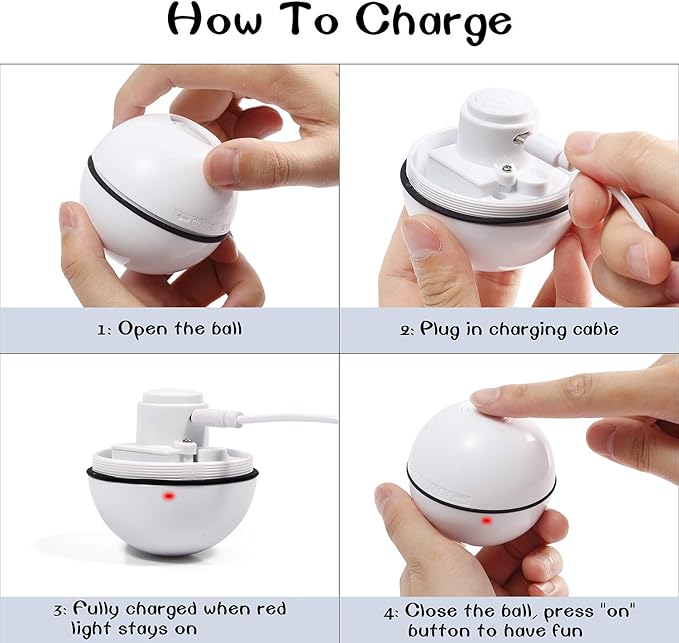 How To Charge

1: Open the ball

2: Plug in charging cable

3: Fully charged when red light stays on

4: Close the ball, press "on" button to have fun