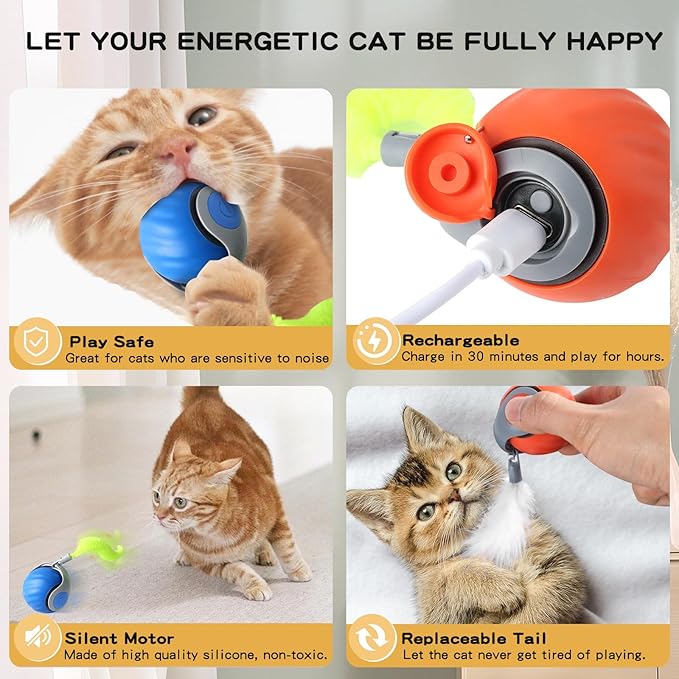 LET YOUR ENERGETIC CAT BE FULLY HAPPY

Play Safe
Great for cats who are sensitive to noise

Rechargeable
Charge in 30 minutes and play for hours.

Silent Motor
Made of high quality silicone, non-toxic.

Replaceable Tail
Let the cat never get tired of playing.