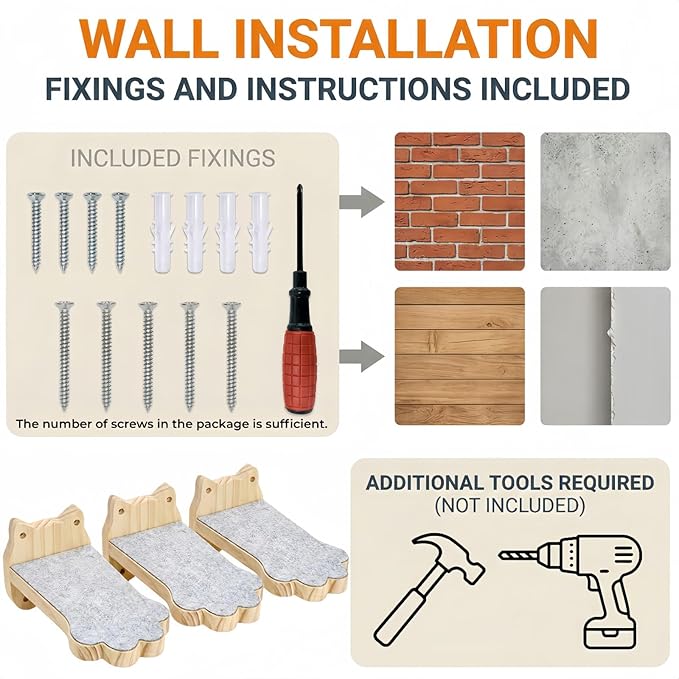 WALL INSTALLATION
FIXINGS AND INSTRUCTIONS INCLUDED

INCLUDED FIXINGS

The number of screws in the package is sufficient.

ADDITIONAL TOOLS REQUIRED
(NOT INCLUDED)