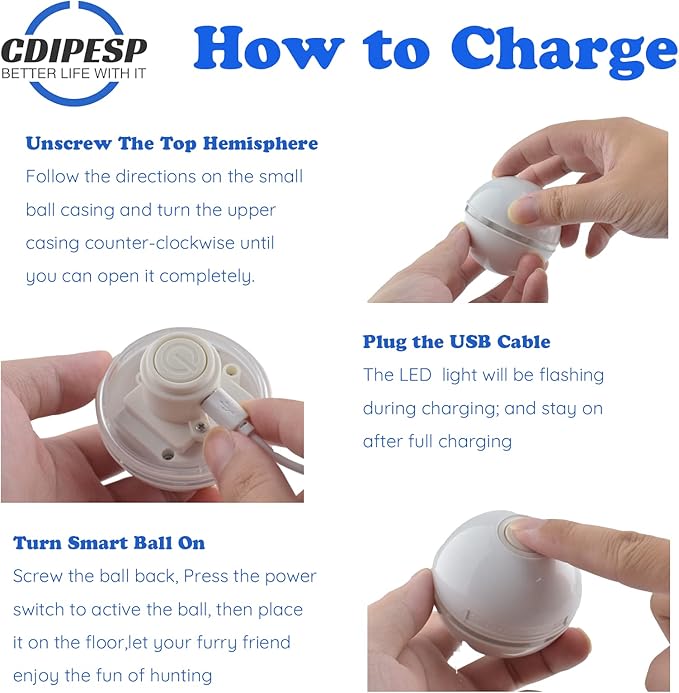 CDIPESP
BETTER LIFE WITH IT

How to Charge

Unscrew The Top Hemisphere

Follow the directions on the small ball casing and turn the upper casing counter-clockwise until you can open it completely.

Plug the USB Cable

The LED light will be flashing during charging; and stay on after full charging

Turn Smart Ball On

Screw the ball back, Press the power switch to active the ball, then place it on the floor,let your furry friend enjoy the fun of hunting