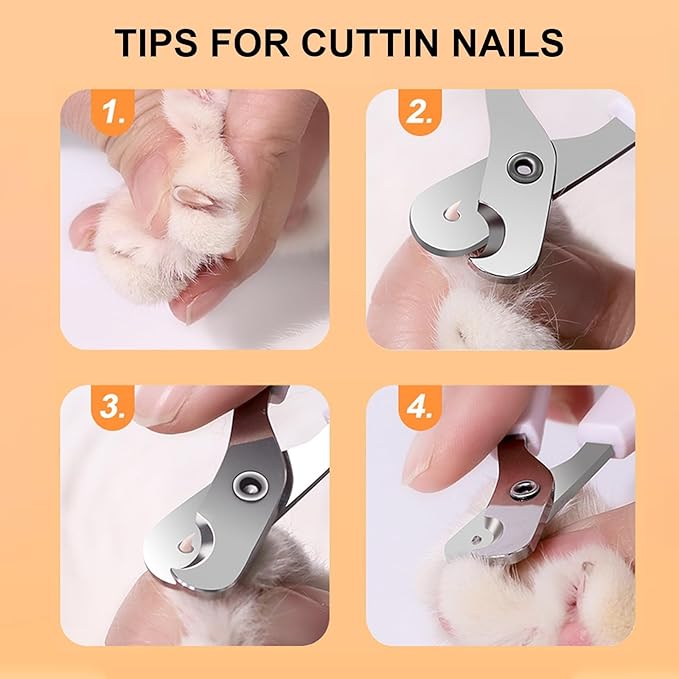 TIPS FOR CUTTIN NAILS

1.

2.

3.

4.