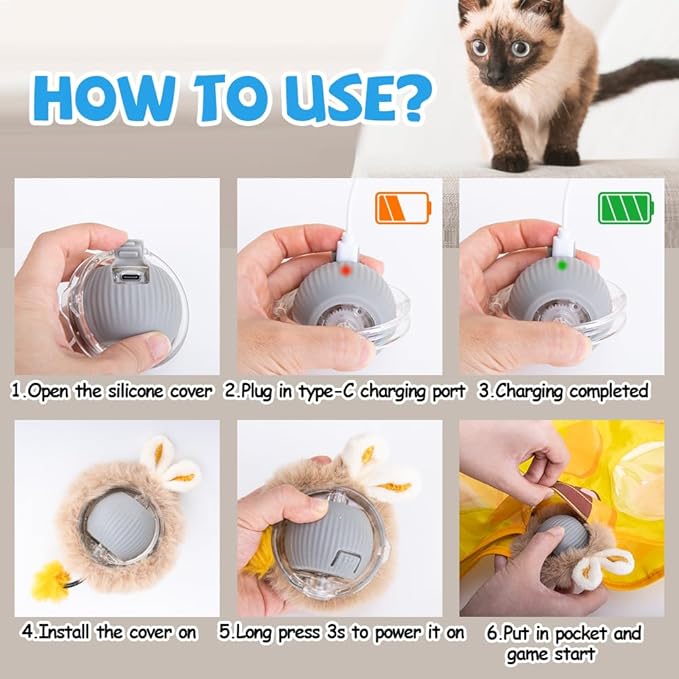 HOW TO USE?

1.Open the silicone cover

2.Plug in type-C charging port

3.Charging completed

4.Install the cover on

5.Long press 3s to power it on

6.Put in pocket and game start